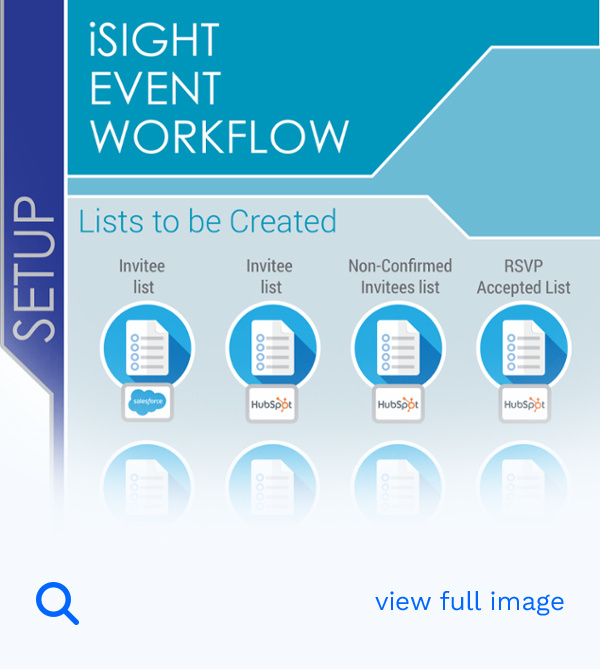 SETUP

iSIGHT EVENT WORKFLOW

Lists to be Created

Invitee list

salesforce

Invitee list

HubSpot

Non-Confirmed Invitees list

HubSpot

RSVP Accepted List

HubSpot

view full image